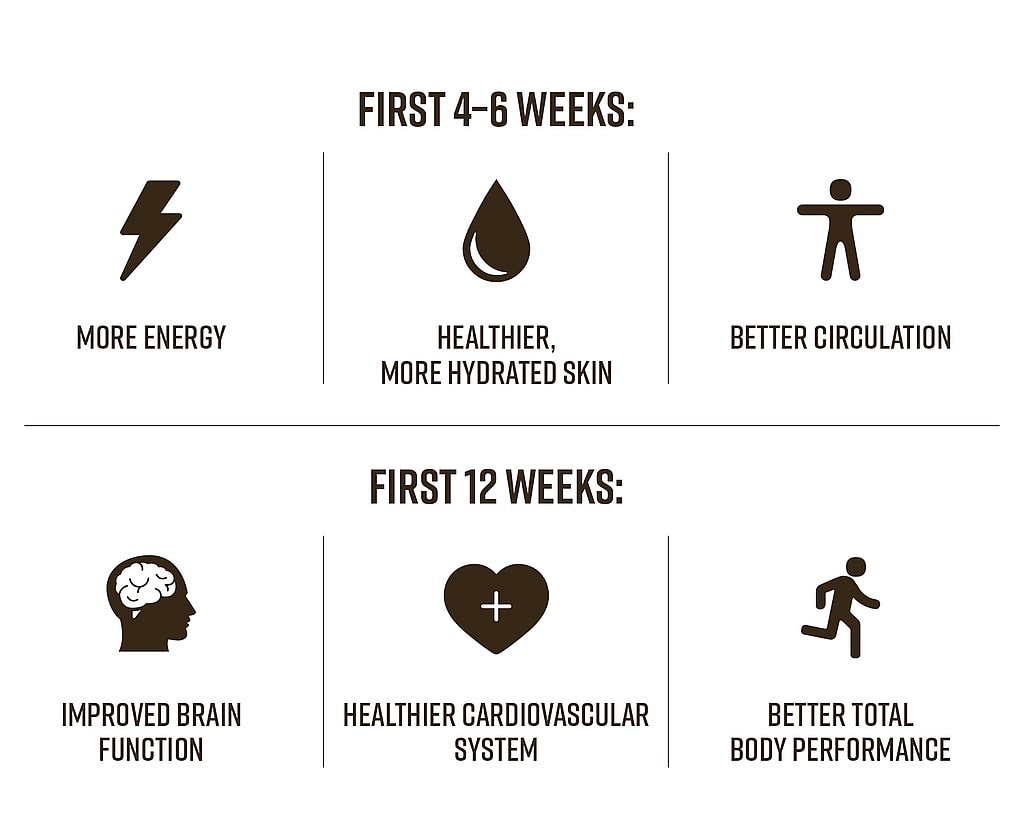 FIRST 4–6 WEEKS:

MORE ENERGY

HEALTHIER, MORE HYDRATED SKIN

BETTER CIRCULATION

FIRST 12 WEEKS:

IMPROVED BRAIN FUNCTION

HEALTHIER CARDIOVASCULAR SYSTEM

BETTER TOTAL BODY PERFORMANCE